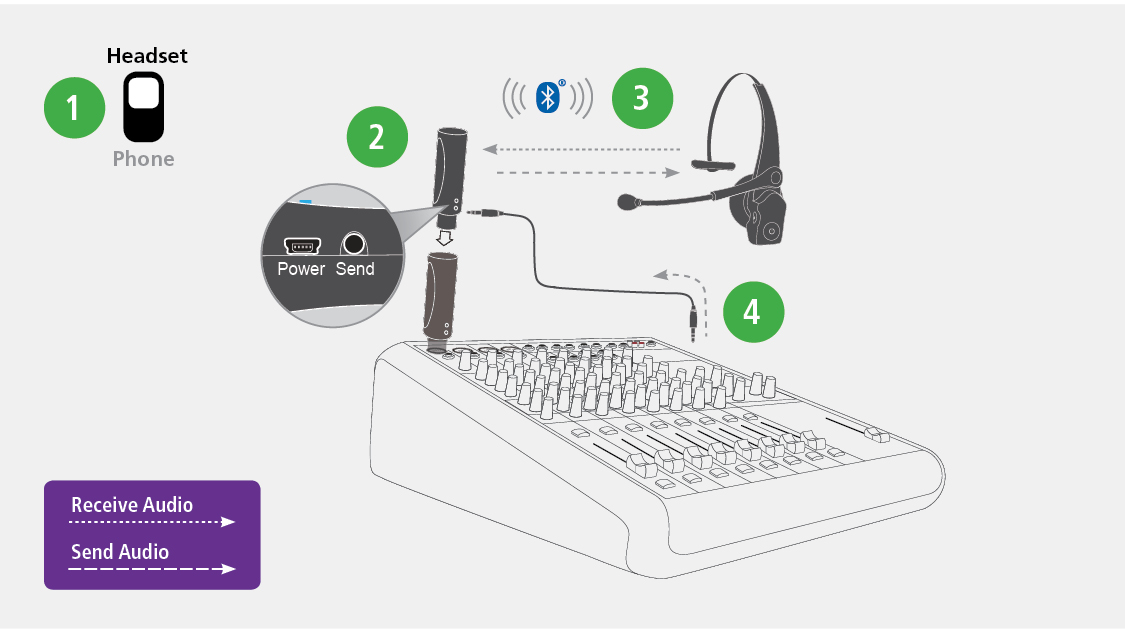 1
Headset
Phone

2

3

Power Send

4

Receive Audio
Send Audio