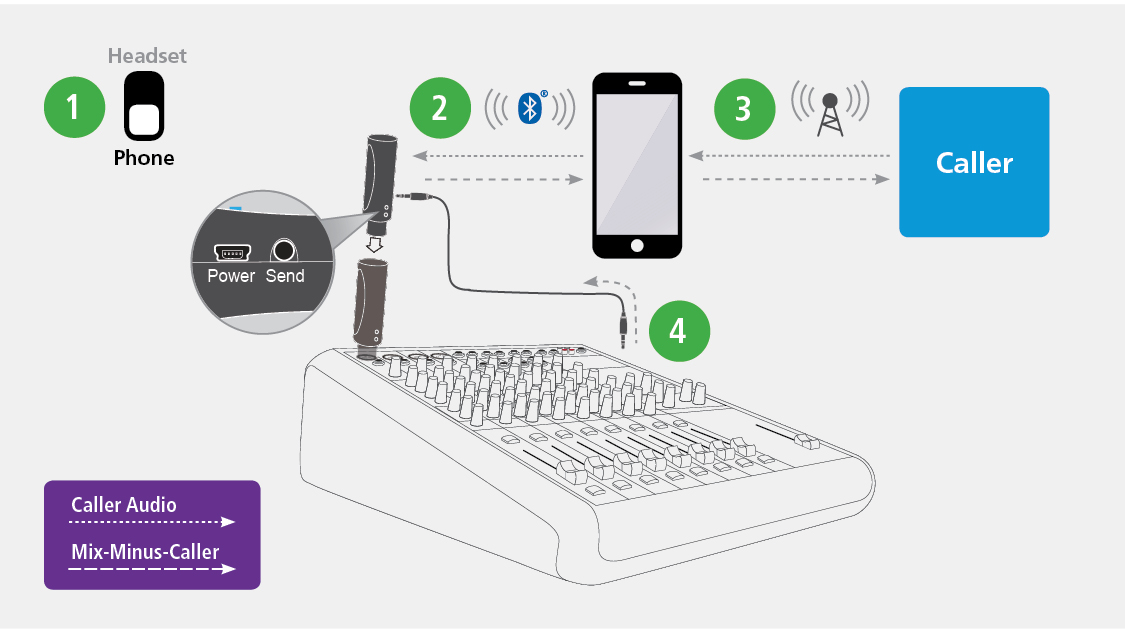 1
Headset
Phone

2

3

Caller

Power Send

4

Caller Audio
Mix-Minus-Caller